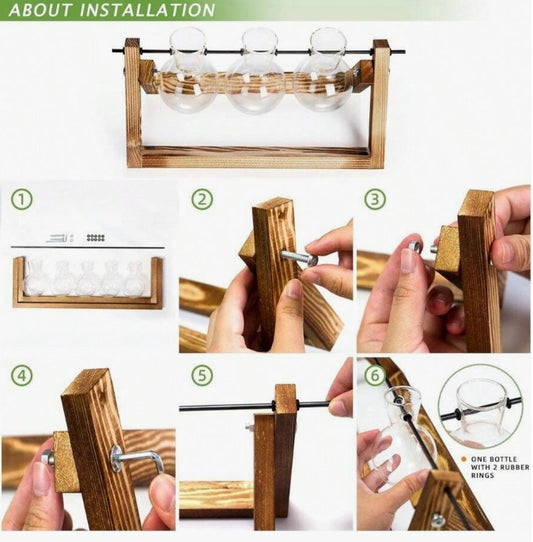 ABOUT INSTALLATION

1

2

3

4

5

6

ONE BOTTLE WITH 2 RUBBER RINGS